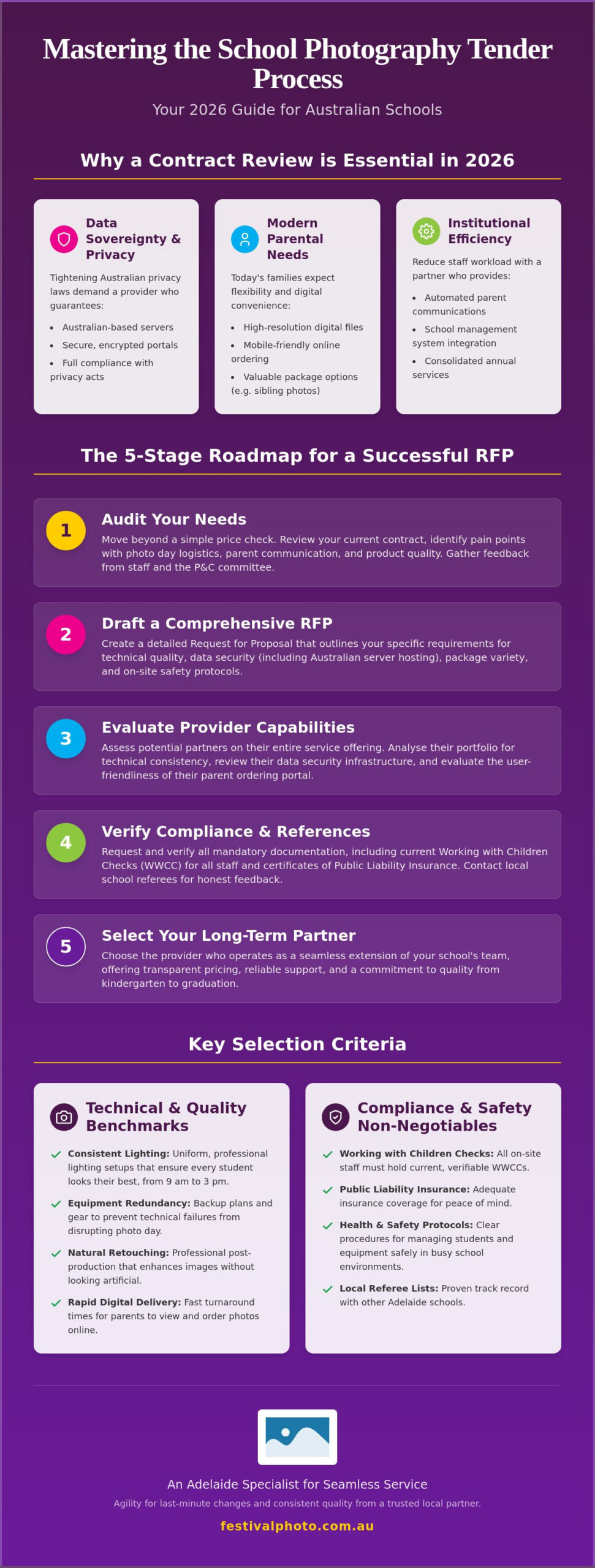 Mastering the School Photography Tender Process

Your 2026 Guide for Australian Schools

Why a Contract Review is Essential in 2026

Data Sovereignty & Privacy

Tightening Australian privacy laws demand a provider who guarantees:

• Australian-based servers
• Secure, encrypted portals
• Full compliance with privacy acts

Modern Parental Needs

Today's families expect flexibility and digital convenience:

• High-resolution digital files
• Mobile-friendly online ordering
• Valuable package options (e.g. sibling photos)

Institutional Efficiency

Reduce staff workload with a partner who provides:

• Automated parent communications
• School management system integration
• Consolidated annual services

The 5-Stage Roadmap for a Successful RFP

1
Audit Your Needs
Move beyond a simple price check. Review your current contract, identify pain points with photo day logistics, parent communication, and product quality. Gather feedback from staff and the P&C committee.

2
Draft a Comprehensive RFP
Create a detailed Request for Proposal that outlines your specific requirements for technical quality, data security (including Australian server hosting), package variety, and on-site safety protocols.

3
Evaluate Provider Capabilities
Assess potential partners on their entire service offering. Analyse their portfolio for technical consistency, review their data security infrastructure, and evaluate the user-friendliness of their parent ordering portal.

4
Verify Compliance & References
Request and verify all mandatory documentation, including current Working with Children Checks (WWCC) for all staff and certificates of Public Liability Insurance. Contact local school referees for honest feedback.

5
Select Your Long-Term Partner
Choose the provider who operates as a seamless extension of your school's team, offering transparent pricing, reliable support, and a commitment to quality from kindergarten to graduation.

Key Selection Criteria

Technical & Quality Benchmarks

✓ Consistent Lighting: Uniform, professional lighting setups that ensure every student looks their best, from 9 am to 3 pm.
✓ Equipment Redundancy: Backup plans and gear to prevent technical failures from disrupting photo day.
✓ Natural Retouching: Professional post-production that enhances images without looking artificial.
✓ Rapid Digital Delivery: Fast turnaround times for parents to view and order photos online.

Compliance & Safety Non-Negotiables

✓ Working with Children Checks: All on-site staff must hold current, verifiable WWCCs.
✓ Public Liability Insurance: Adequate insurance coverage for peace of mind.
✓ Health & Safety Protocols: Clear procedures for managing students and equipment safely in busy school environments.
✓ Local Referee Lists: Proven track record with other Adelaide schools.

An Adelaide Specialist for Seamless Service

Agility for last-minute changes and consistent quality from a trusted local partner.

festivalphoto.com.au